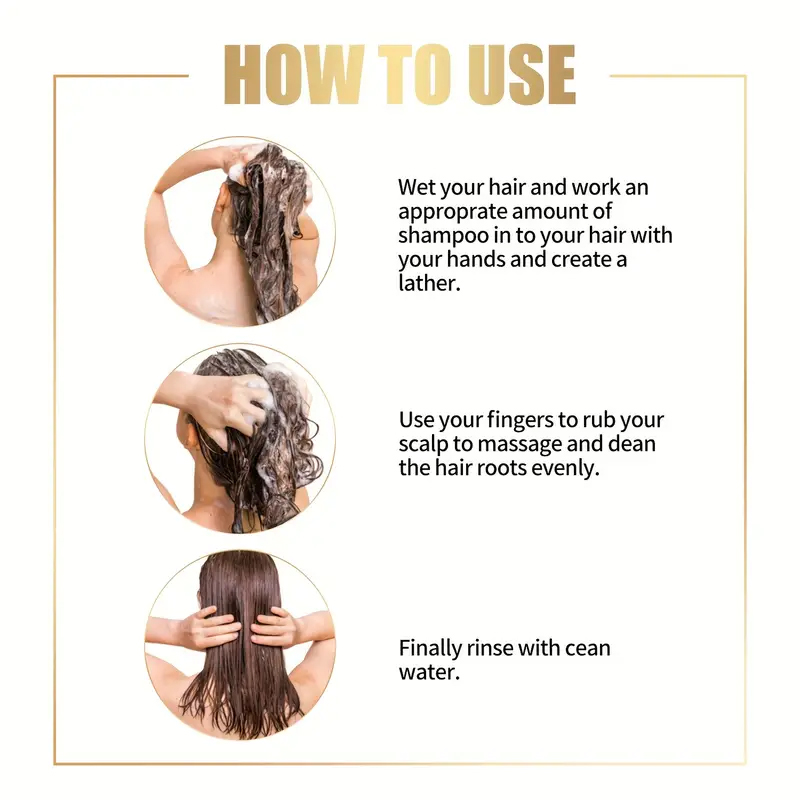 HOW TO USE

Wet your hair and work an approprate amount of shampoo in to your hair with your hands and create a lather.

Use your fingers to rub your scalp to massage and dean the hair roots evenly.

Finally rinse with cean water.